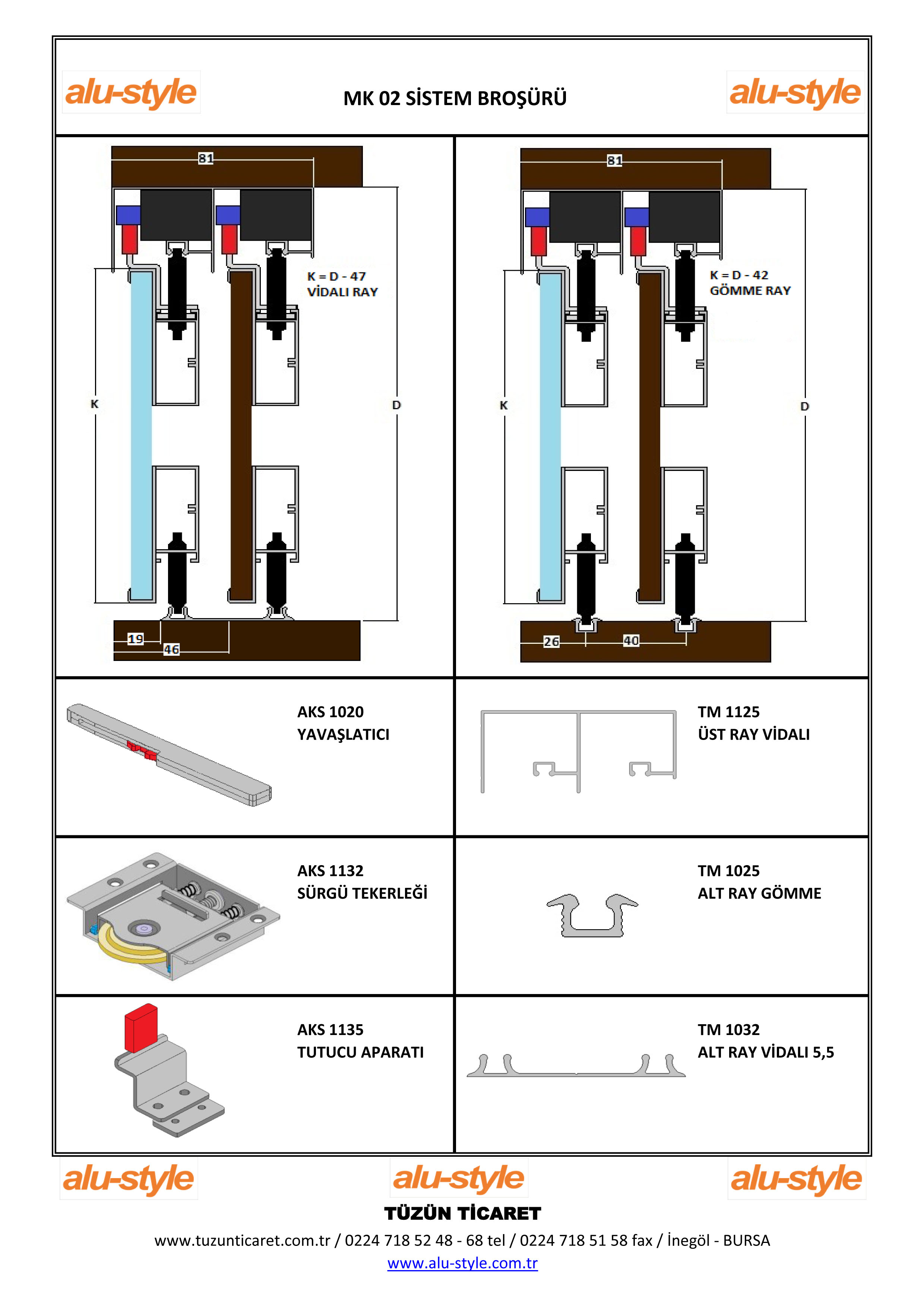 alu-style

MK 02 SİSTEM BROŞÜRÜ

alu-style

81

K = D - 47
VİDALI RAY

K

D

19

46

81

K = D - 42
GÖMME RAY

K

D

26

40

AKS 1020
YAVAŞLATICI

TM 1125
ÜST RAY VİDALI

AKS 1132
SÜRGÜ TEKERLEĞİ

TM 1025
ALT RAY GÖMME

AKS 1135
TUTUCU APARATI

TM 1032
ALT RAY VİDALI 5,5

alu-style

alu-style

alu-style

TÜZÜN TİCARET

www.tuzunticaret.com.tr / 0224 718 52 48 - 68 tel / 0224 718 51 58 fax / İnegöl - BURSA

www.alu-style.com.tr